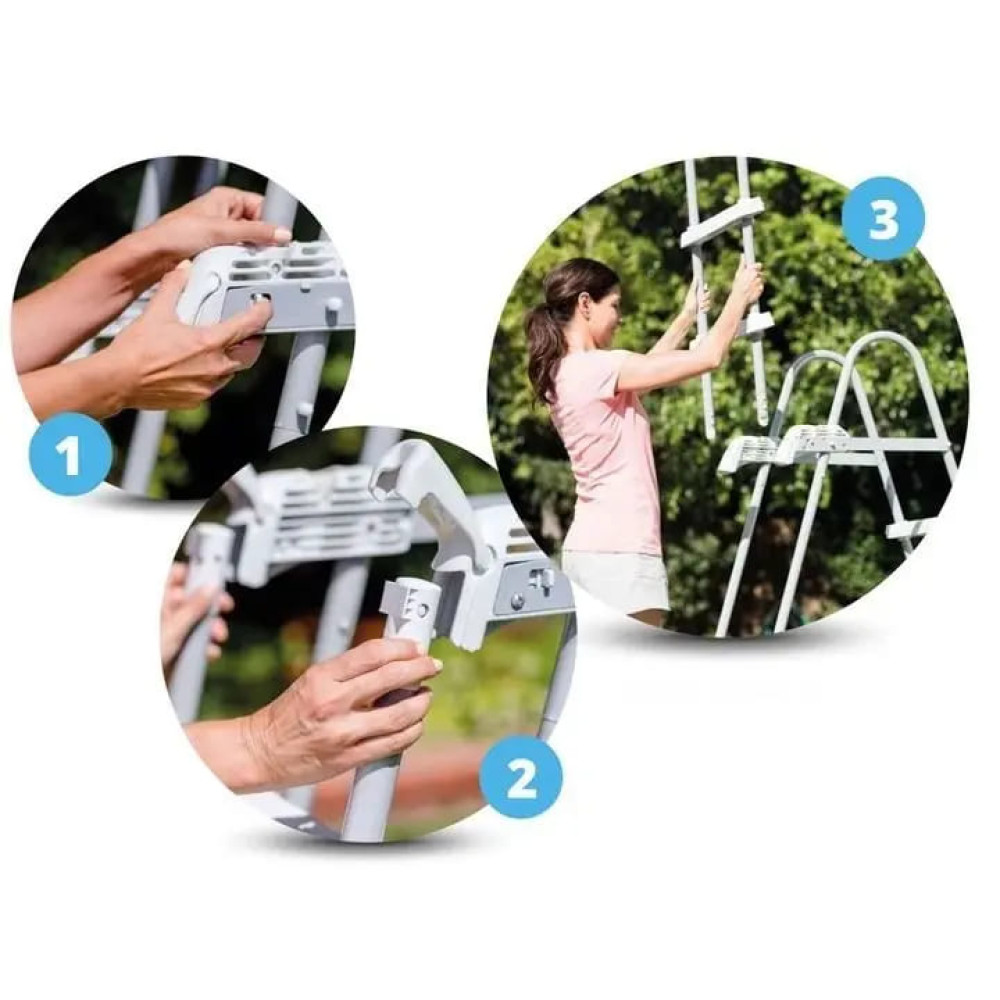 1

2

3